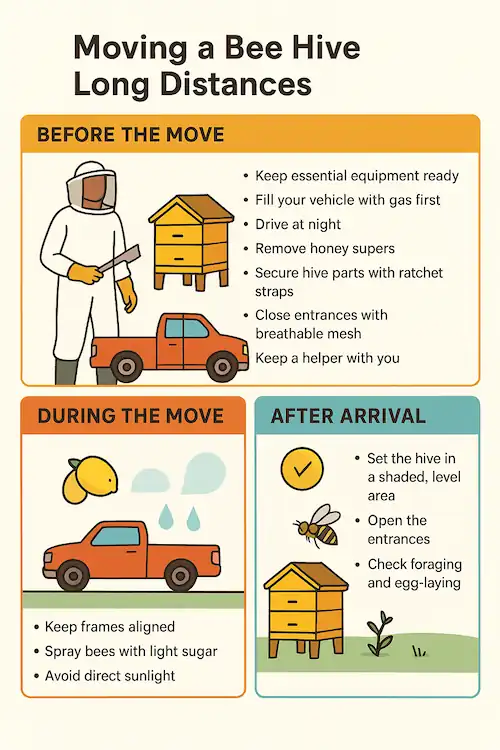 Moving a Bee Hive Long Distances

BEFORE THE MOVE

• Keep essential equipment ready
• Fill your vehicle with gas first
• Drive at night
• Remove honey supers
• Secure hive parts with ratchet straps
• Close entrances with breathable mesh
Keep a helper with you

DURING THE MOVE

• Keep frames aligned
• Spray bees with light sugar
• Avoid direct sunlight

AFTER ARRIVAL

• Set the hive in a shaded, level area
• Open the entrances
• Check foraging and egg-laying